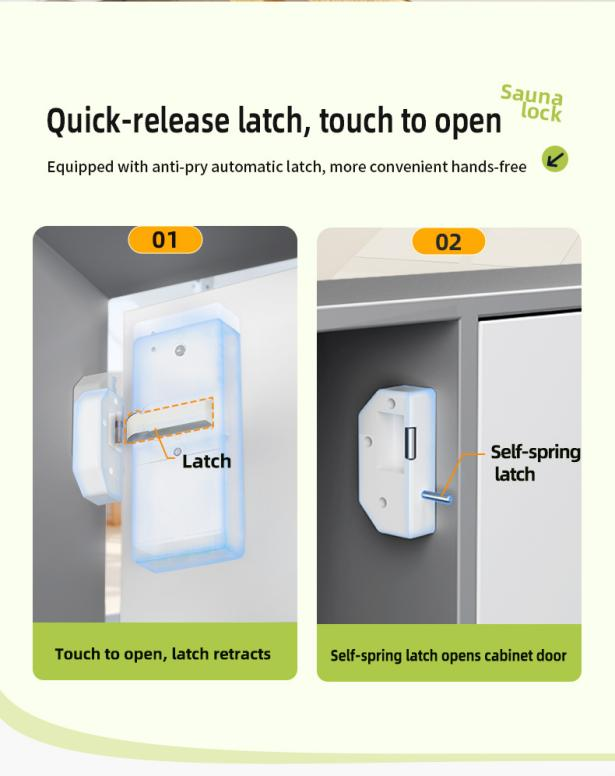 Sauna lock

Quick-release latch, touch to open

Equipped with anti-pry automatic latch, more convenient hands-free

01

Latch

Touch to open, latch retracts

02

Self-spring latch

Self-spring latch opens cabinet door